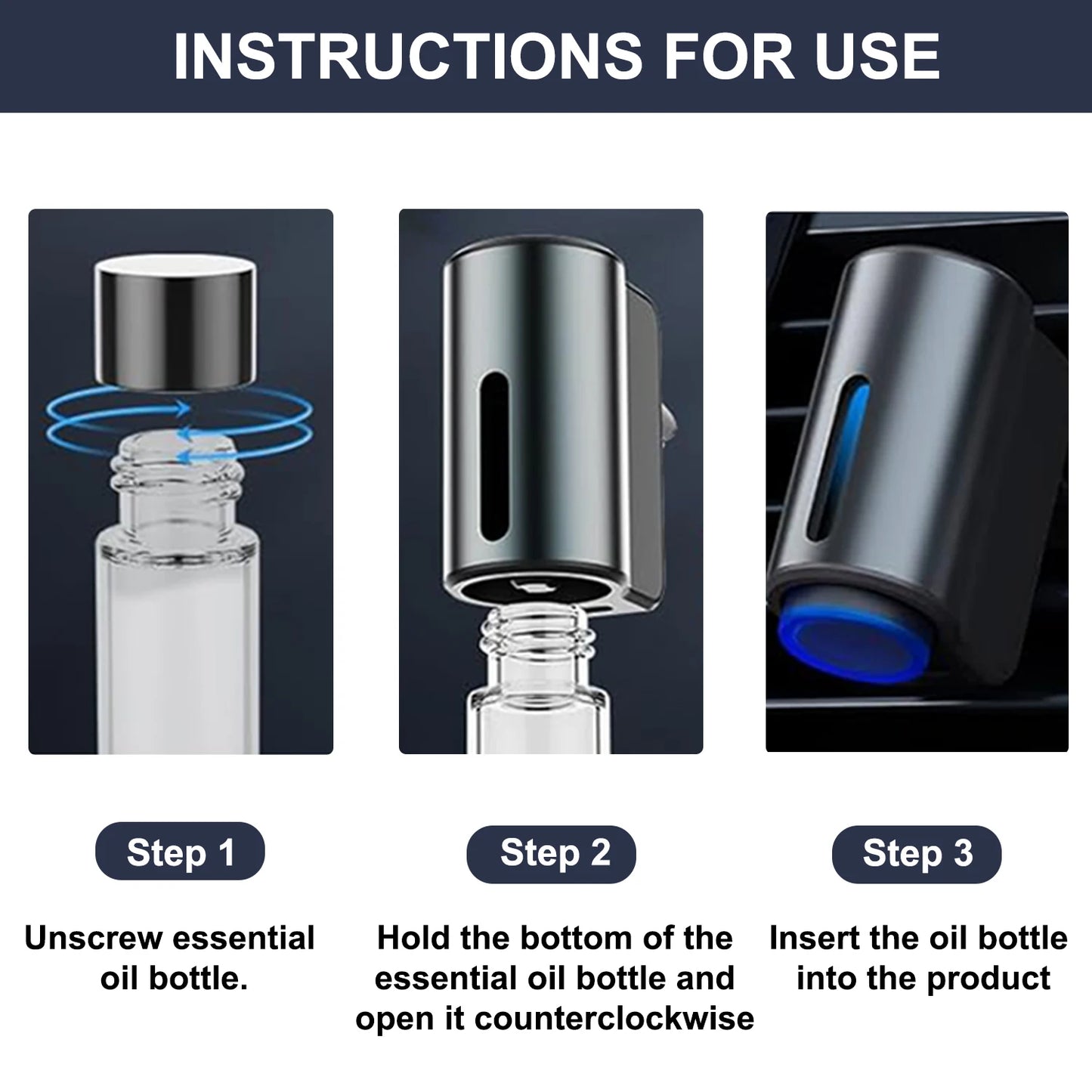 INSTRUCTIONS FOR USE

Step 1

Unscrew essential oil bottle.

Step 2

Hold the bottom of the essential oil bottle and open it counterclockwise

Step 3

Insert the oil bottle into the product